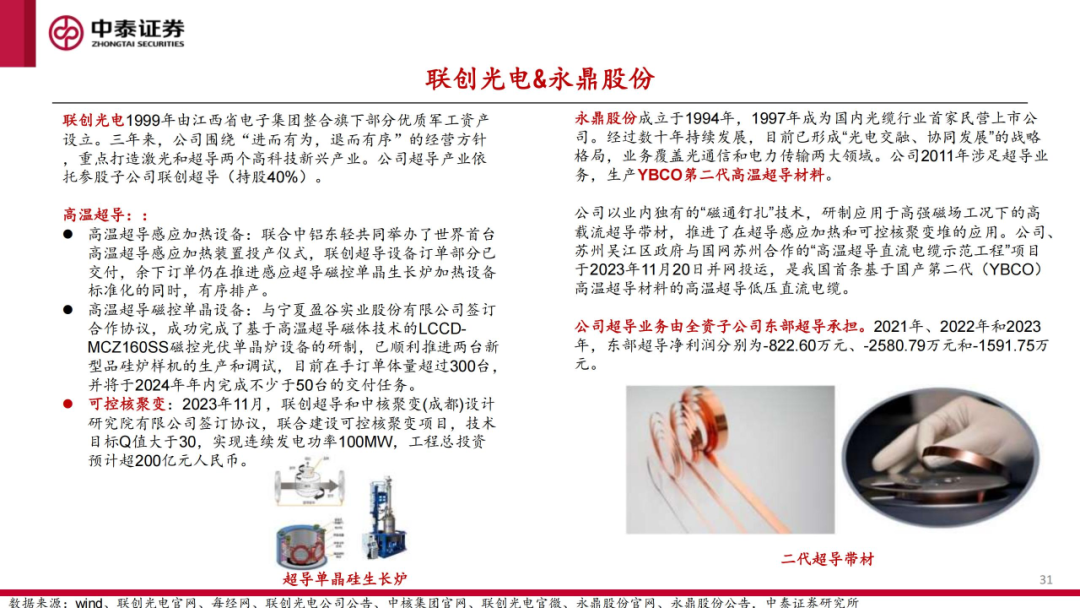 中泰证券
ZHONGTAI SECURITIES

联创光电&永鼎股份

联创光电1999年由江西省电子集团整合旗下部分优质军工资产设立。三年来，公司围绕“进而有为，退而有序”的经营方针，重点打造激光和超导两个高科技新兴产业。公司超导产业依托参股子公司联创超导（持股40%）。

高温超导：：

● 高温超导感应加热设备：联合中铝东轻共同举办了世界首台高温超导感应加热装置投产仪式，联创超导设备订单部分已交付，余下订单仍在推进感应超导磁控单晶生长炉加热设备标准化的同时，有序排产。

● 高温超导磁控单晶设备：与宁夏盈谷实业股份有限公司签订合作协议，成功完成了基于高温超导磁体技术的LCCD-MCZ160SS磁控光伏单晶炉设备的研制，已顺利推进两台新型品硅炉样机的生产和调试，目前在手订单体量超过300台，并将于2024年年内完成不少于50台的交付任务。

● 可控核聚变：2023年11月，联创超导和中核聚变(成都)设计研究院有限公司签订协议，联合建设可控核聚变项目，技术目标Q值大于30，实现连续发电功率100MW，工程总投资预计超200亿元人民币。

超导单晶硅生长炉

永鼎股份成立于1994年，1997年成为国内光缆行业首家民营上市公司。经过数十年持续发展，目前已形成“光电交融、协同发展”的战略格局，业务覆盖光通信和电力传输两大领域。公司2011年涉足超导业务，生产YBCO第二代高温超导材料。

公司以业内独有的“磁通钉扎”技术，研制应用于高强磁场工况下的高载流超导带材，推进了在超导感应加热和可控核聚变堆的应用。公司、苏州吴江区政府与国网苏州合作的“高温超导直流电缆示范工程”项目于2023年11月20日并网投运，是我国首条基于国产第二代（YBCO）高温超导材料的高温超导低压直流电缆。

公司超导业务由全资子公司东部超导承担。2021年、2022年和2023年，东部超导净利润分别为-822.60万元、-2580.79万元和-1591.75万元。

二代超导带材

31

数据来源：wind、联创光电官网、每经网、联创光电公司公告、中核集团官网、联创光电官微、永鼎股份官网、永鼎股份公告，中泰证券研究所